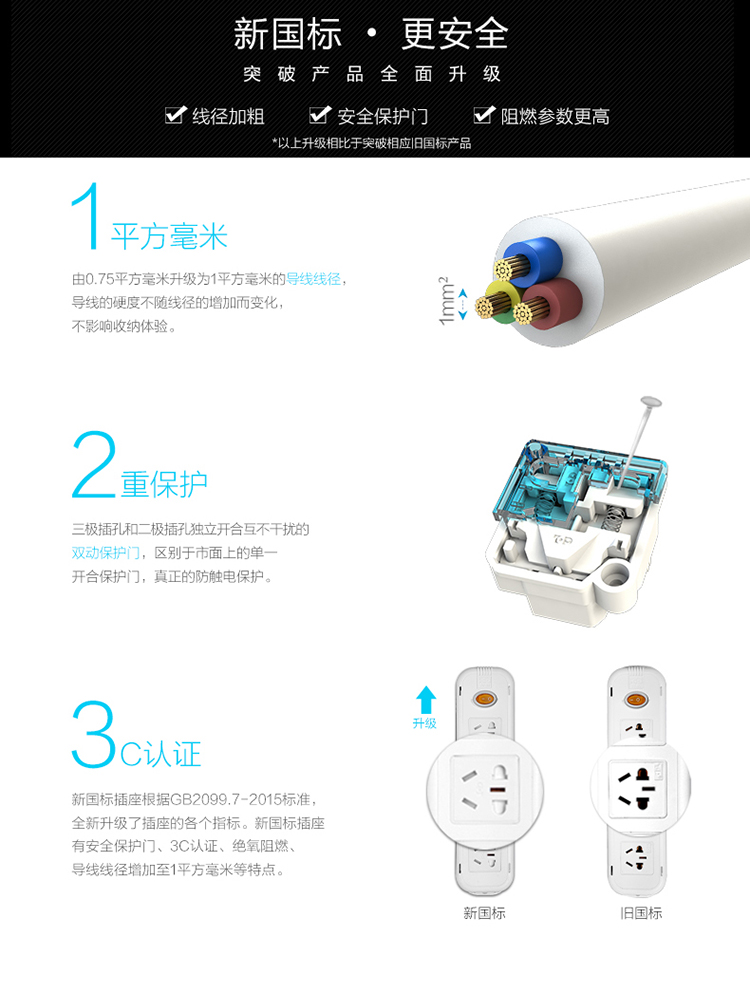 新国标 · 更安全

突破产品全面升级

线径加粗　安全保护门　阻燃参数更高

*以上升级相比于突破相应旧国标产品

1平方毫米

由0.75平方毫米升级为1平方毫米的导线线径，导线的硬度不随线径的增加而变化，不影响收纳体验。

$1mm^2$

2重保护

三极插孔和二极插孔独立开合互不干扰的双动保护门，区别于市面上的单一开合保护门，真正的防触电保护。

3C认证

新国标插座根据GB2099.7-2015标准，全新升级了插座的各个指标。新国标插座有安全保护门、3C认证、绝氧阻燃、导线线径增加至1平方毫米等特点。

升级

新国标　旧国标